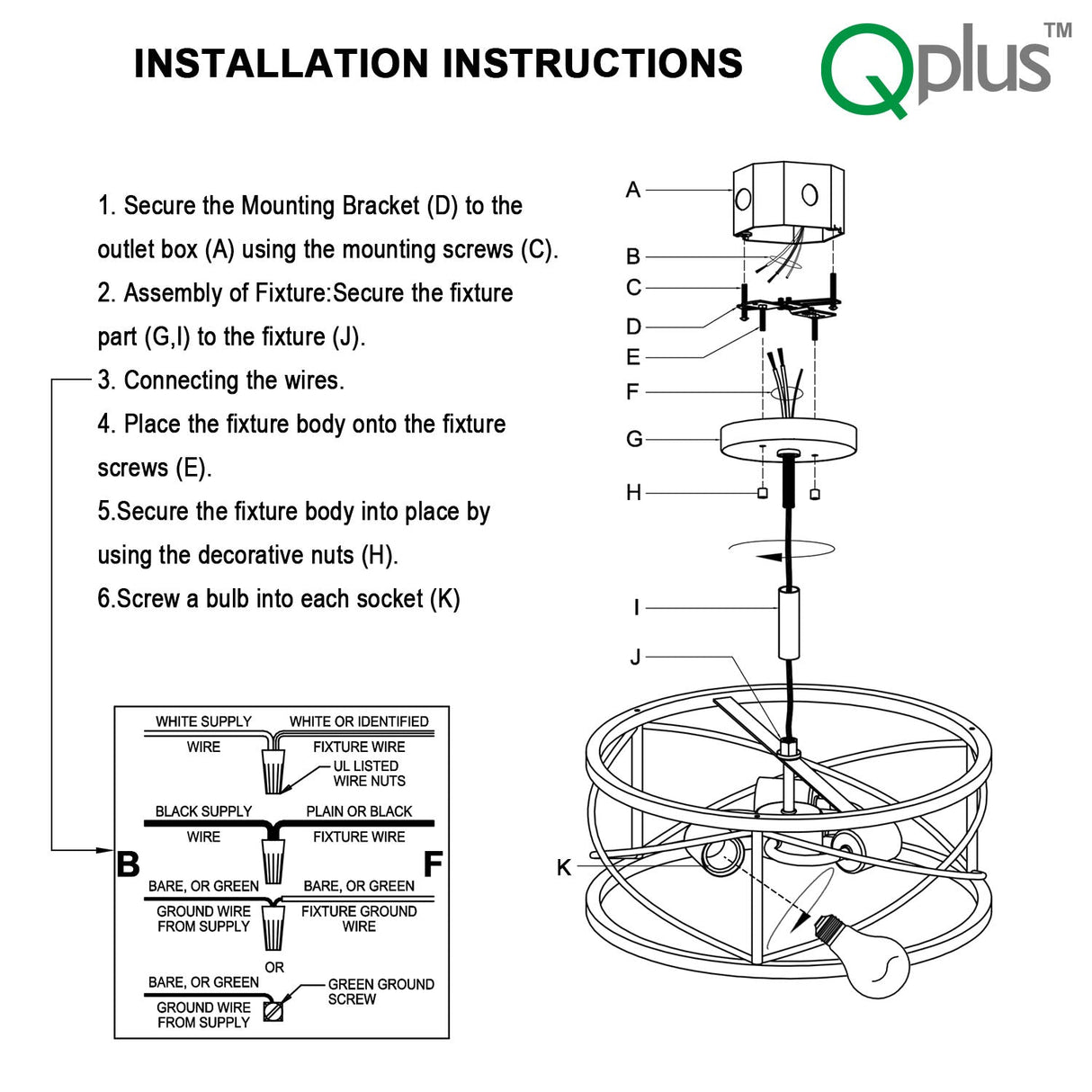 INSTALLATION INSTRUCTIONS

Qplus™

1. Secure the Mounting Bracket (D) to the outlet box (A) using the mounting screws (C).

2. Assembly of Fixture:Secure the fixture part (G,I) to the fixture (J).

3. Connecting the wires.

4. Place the fixture body onto the fixture screws (E).

5.Secure the fixture body into place by using the decorative nuts (H).

6.Screw a bulb into each socket (K)

WHITE SUPPLY WIRE

WHITE OR IDENTIFIED FIXTURE WIRE

UL LISTED WIRE NUTS

BLACK SUPPLY WIRE

PLAIN OR BLACK FIXTURE WIRE

B

F

BARE, OR GREEN GROUND WIRE FROM SUPPLY

BARE, OR GREEN FIXTURE GROUND WIRE

OR

BARE, OR GREEN GROUND WIRE FROM SUPPLY

GREEN GROUND SCREW

A
B
C
D
E
F
G
H
I
J
K