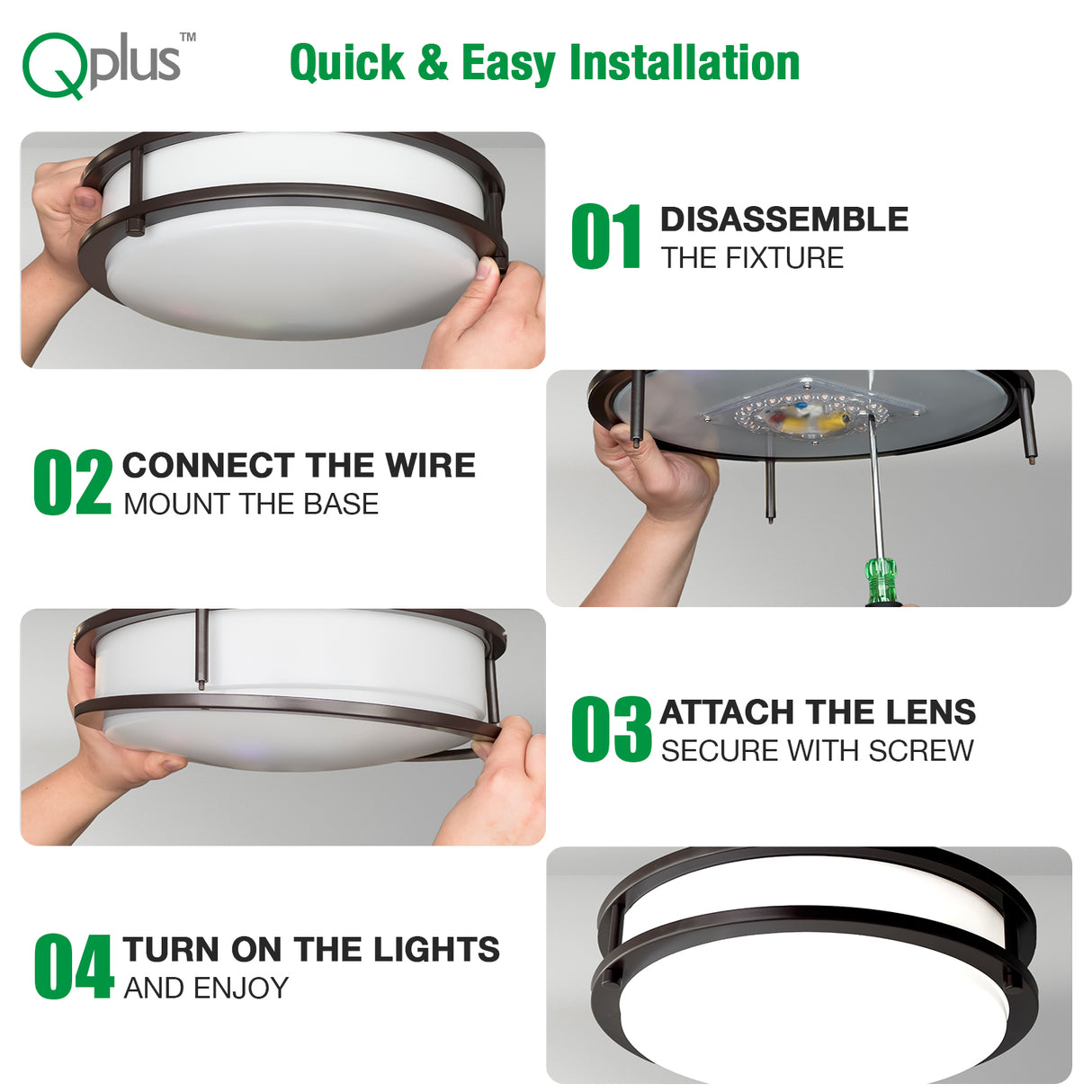 Qplus™

Quick & Easy Installation

01 DISASSEMBLE THE FIXTURE

02 CONNECT THE WIRE MOUNT THE BASE

03 ATTACH THE LENS SECURE WITH SCREW

04 TURN ON THE LIGHTS AND ENJOY